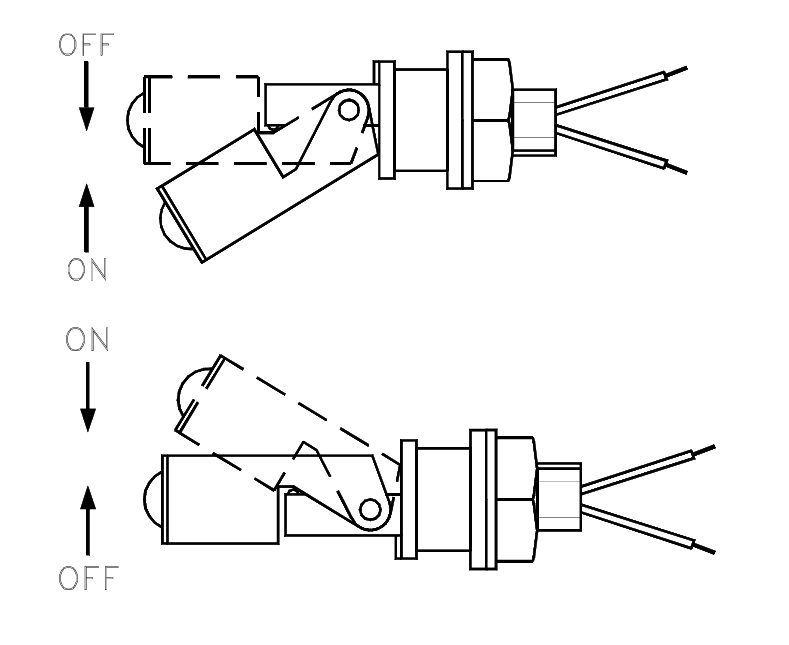 OFF
ON
ON
OFF